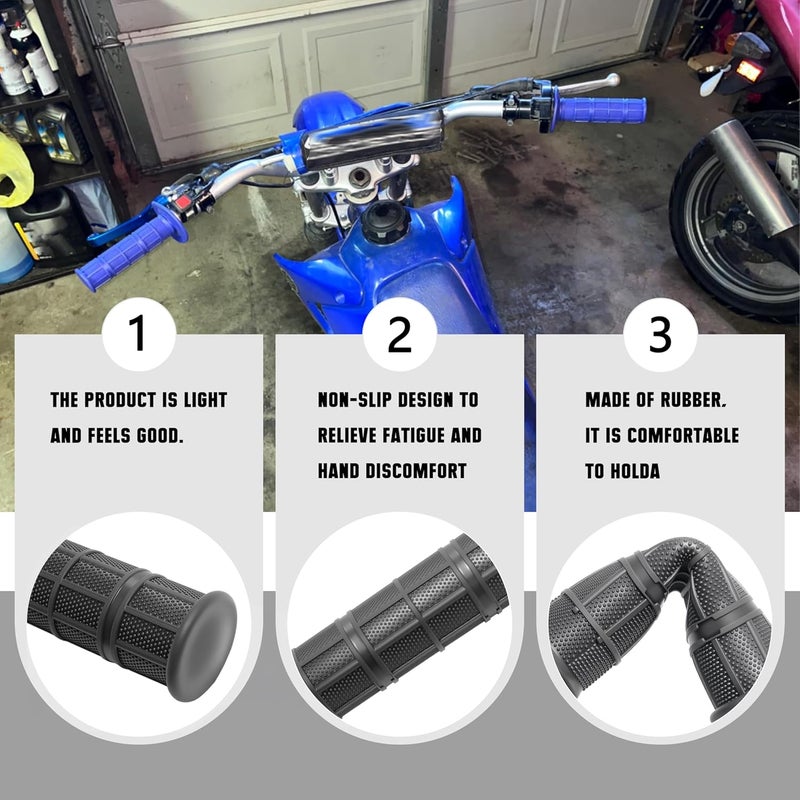 1

THE PRODUCT IS LIGHT AND FEELS GOOD.

2

NON-SLIP DESIGN TO RELIEVE FATIGUE AND HAND DISCOMFORT

3

MADE OF RUBBER, IT IS COMFORTABLE TO HOLDA